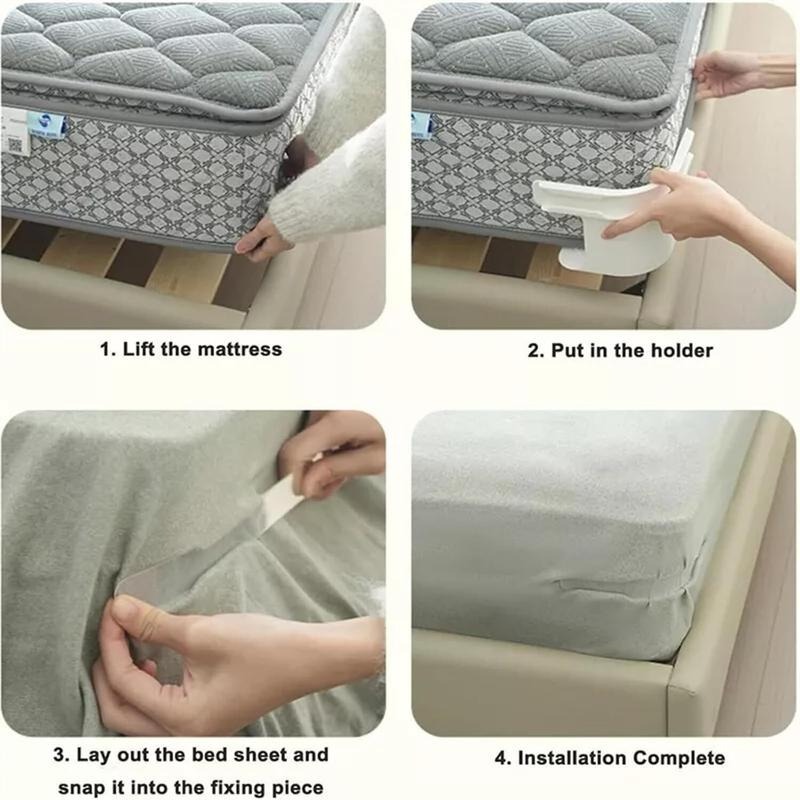 1. Lift the mattress

2. Put in the holder

3. Lay out the bed sheet and snap it into the fixing piece

4. Installation Complete