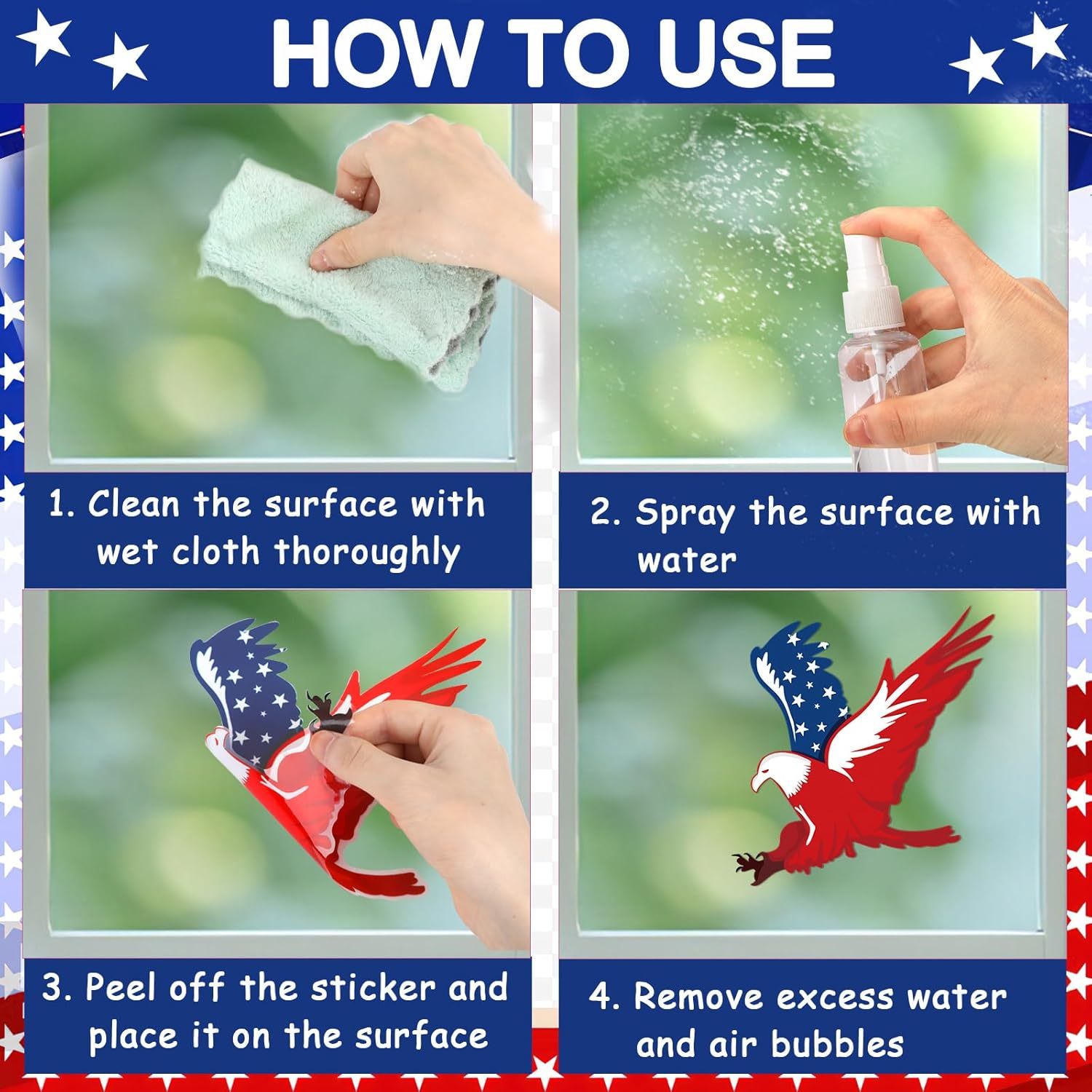 HOW TO USE

1. Clean the surface with wet cloth thoroughly

2. Spray the surface with water

3. Peel off the sticker and place it on the surface

4. Remove excess water and air bubbles