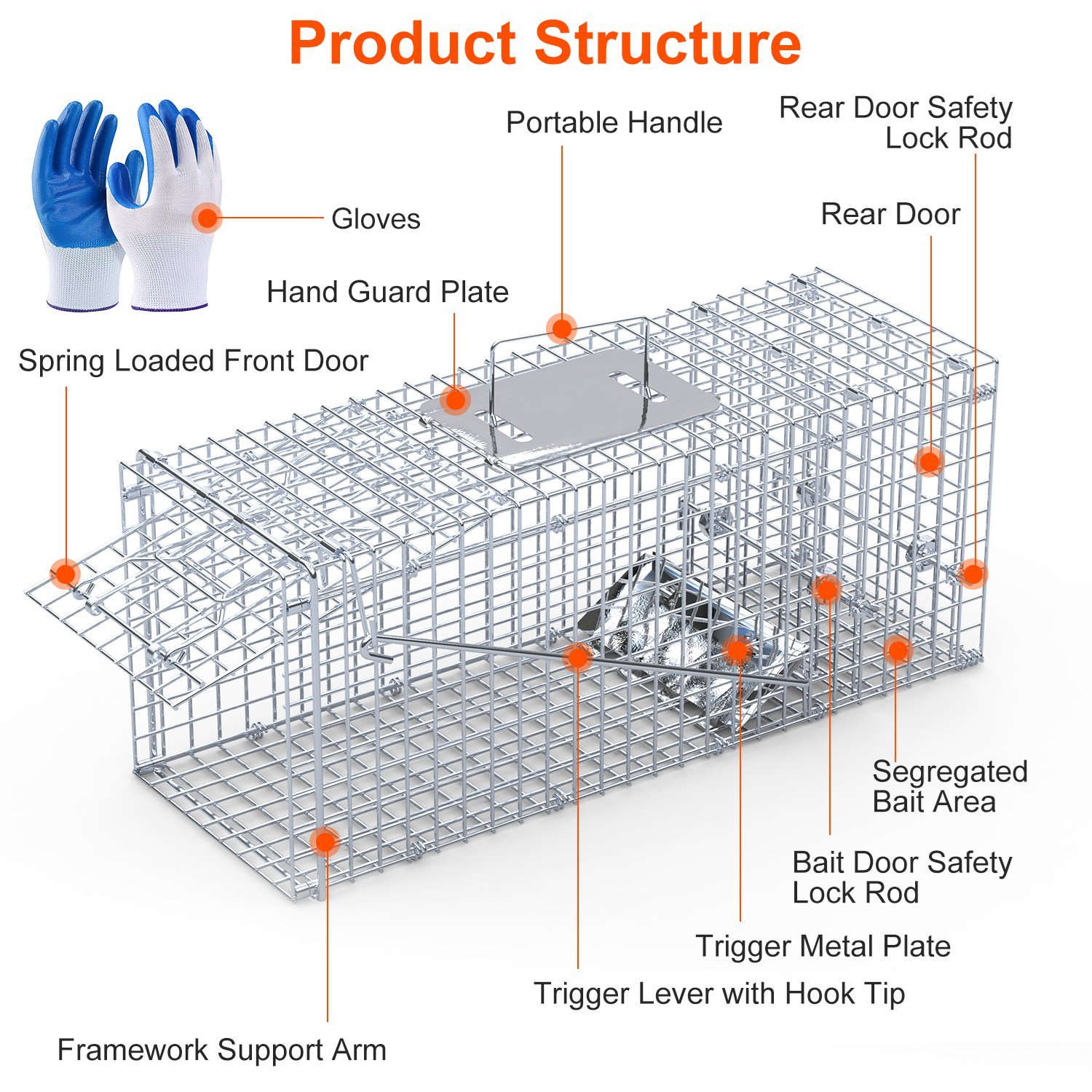 Product Structure

Portable Handle

Rear Door Safety Lock Rod

Gloves

Rear Door

Hand Guard Plate

Spring Loaded Front Door

Segregated Bait Area

Bait Door Safety Lock Rod

Trigger Metal Plate

Trigger Lever with Hook Tip

Framework Support Arm