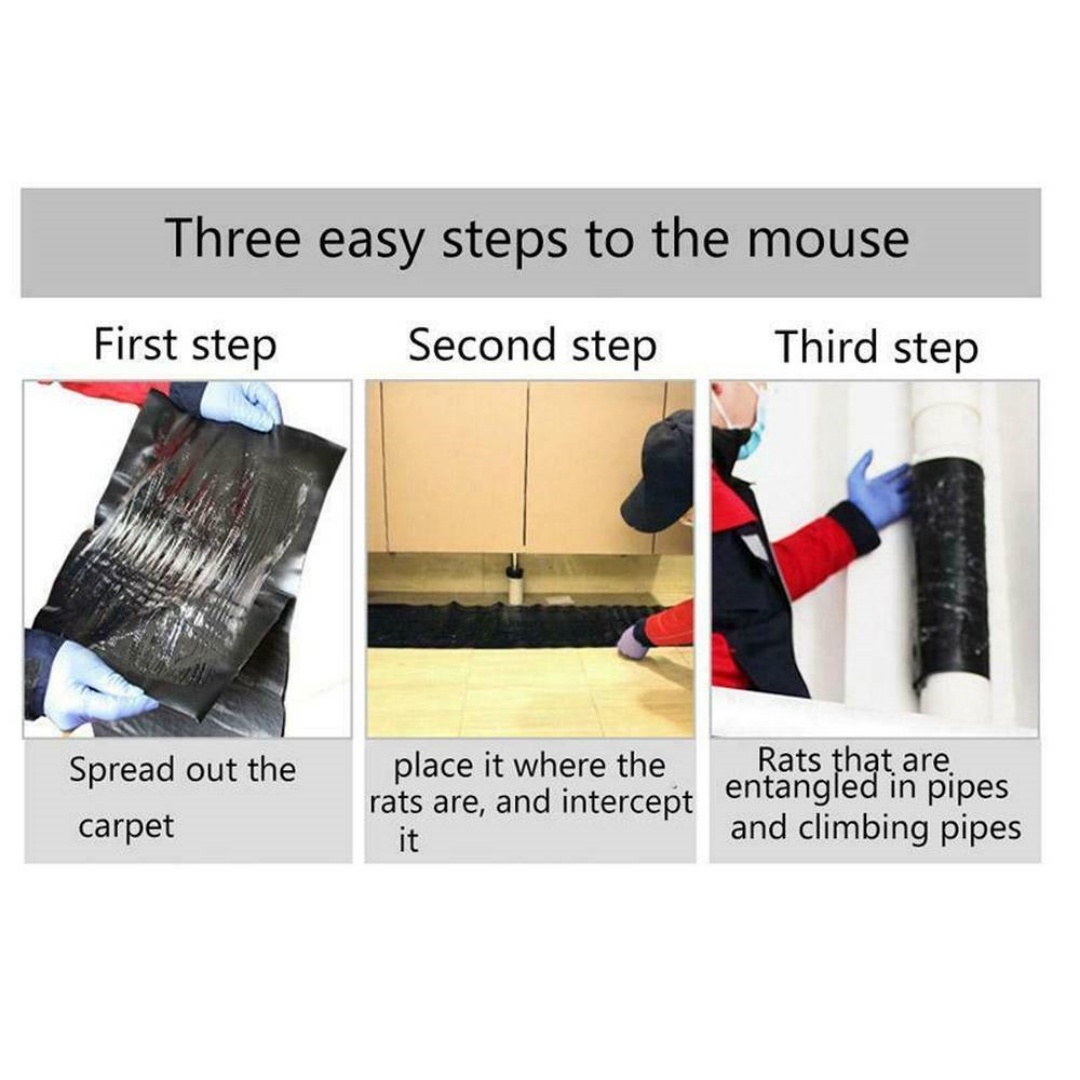 Three easy steps to the mouse

First step

Spread out the carpet

Second step

place it where the rats are, and intercept it

Third step

Rats that are entangled in pipes and climbing pipes