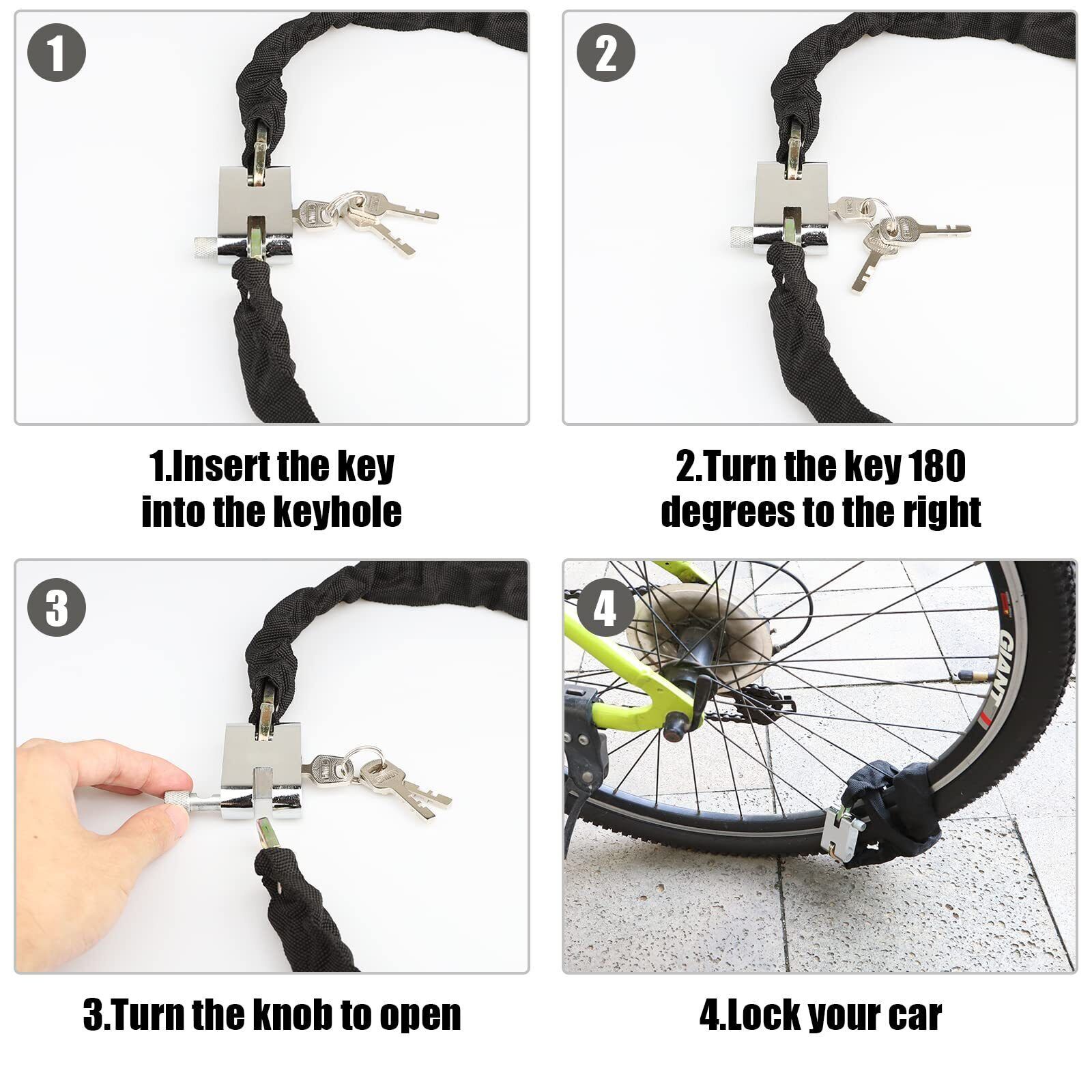 1

2

1.Insert the key into the keyhole

2.Turn the key 180 degrees to the right

3

4

GIANT

3.Turn the knob to open

4.Lock your car