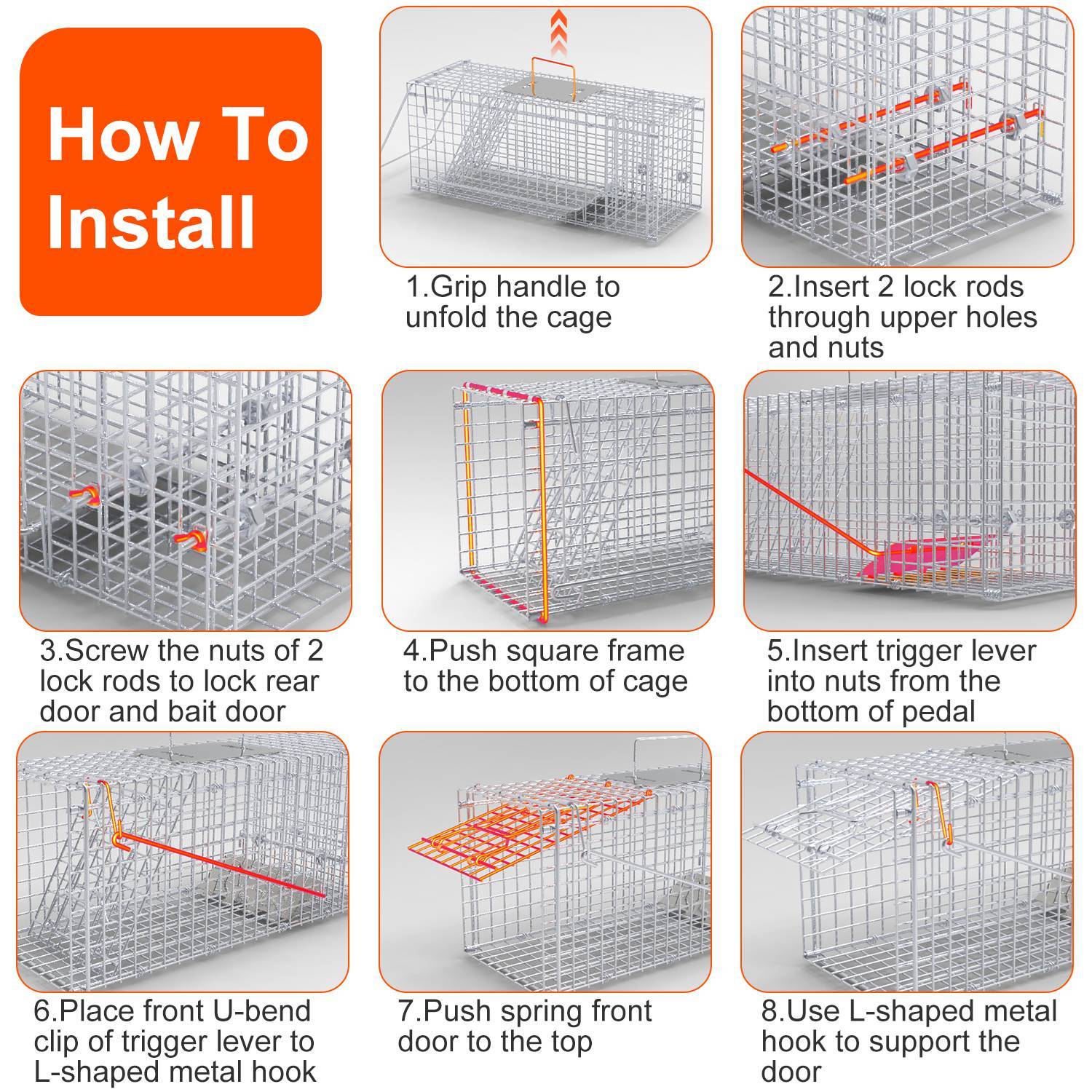 How To Install

1.Grip handle to unfold the cage

2.Insert 2 lock rods through upper holes and nuts

3.Screw the nuts of 2 lock rods to lock rear door and bait door

4.Push square frame to the bottom of cage

5.Insert trigger lever into nuts from the bottom of pedal

6.Place front U-bend clip of trigger lever to L-shaped metal hook

7.Push spring front door to the top

8.Use L-shaped metal hook to support the door