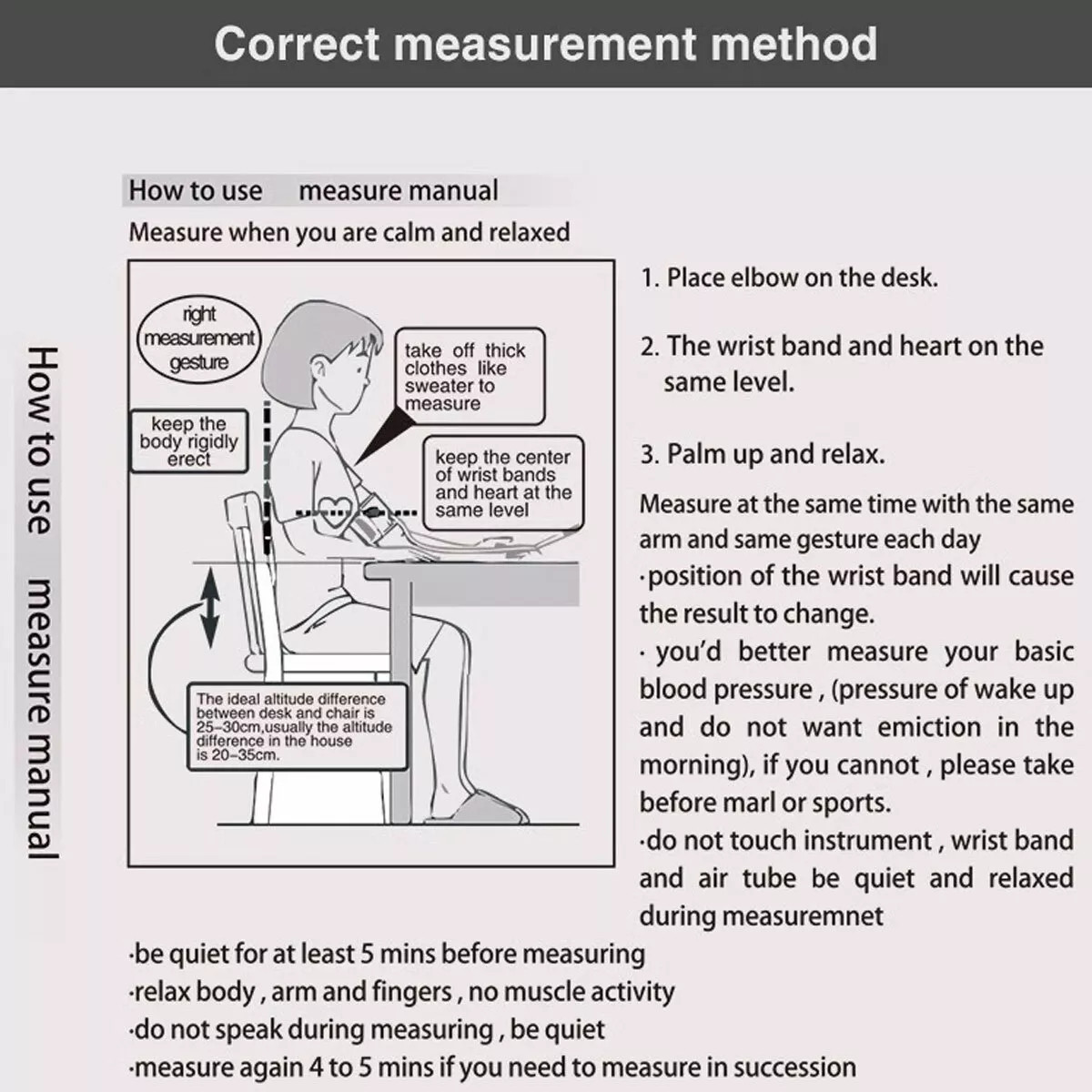 Correct measurement method

How to use measure manual

How to use measure manual

Measure when you are calm and relaxed

right measurement gesture

keep the body rigidly erect

take off thick clothes like sweater to measure

keep the center of wrist bands and heart at the same level

The ideal altitude difference between desk and chair is 25-30cm,usually the altitude difference in the house is 20-35cm.

1. Place elbow on the desk.

2. The wrist band and heart on the same level.

3. Palm up and relax.

Measure at the same time with the same arm and same gesture each day
·position of the wrist band will cause the result to change.
· you'd better measure your basic blood pressure , (pressure of wake up and do not want emiction in the morning), if you cannot , please take before marl or sports.
·do not touch instrument , wrist band and air tube be quiet and relaxed during measuremnet
·be quiet for at least 5 mins before measuring
·relax body , arm and fingers , no muscle activity
·do not speak during measuring , be quiet
·measure again 4 to 5 mins if you need to measure in succession