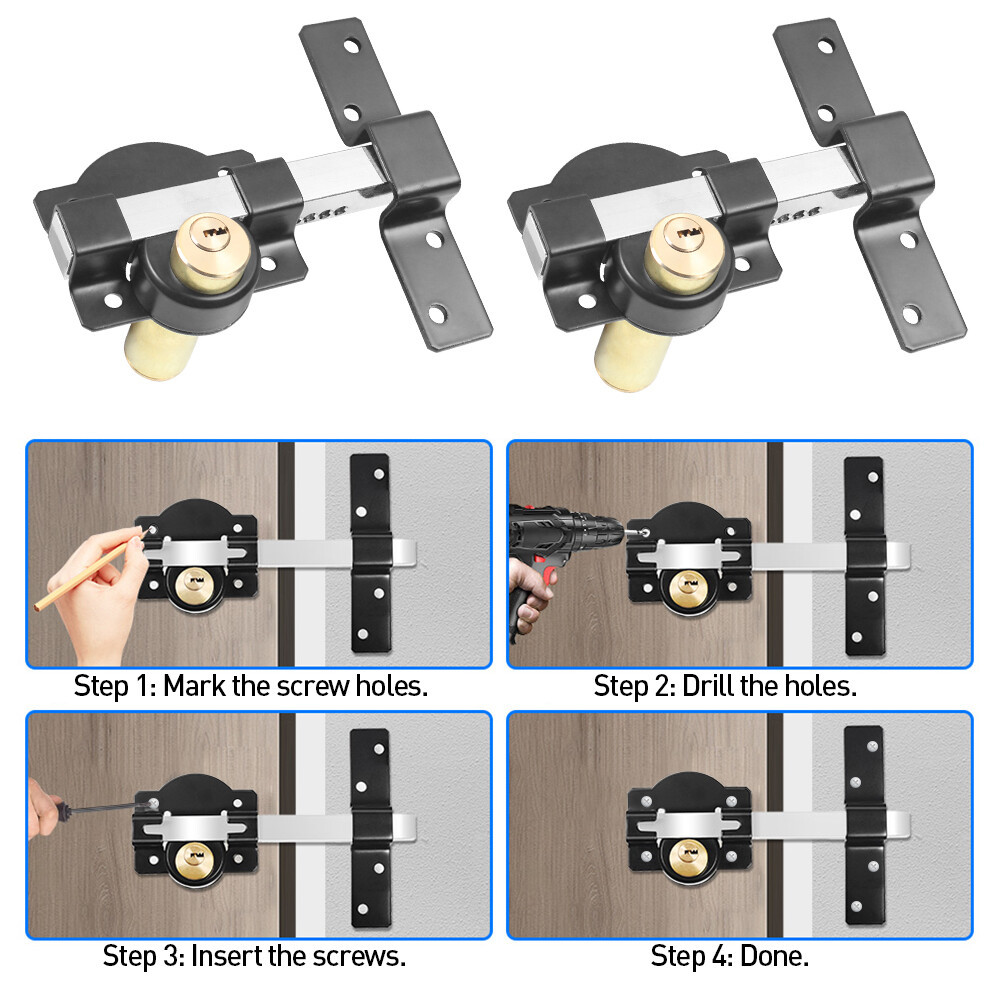 Step 1: Mark the screw holes.

Step 2: Drill the holes.

Step 3: Insert the screws.

Step 4: Done.