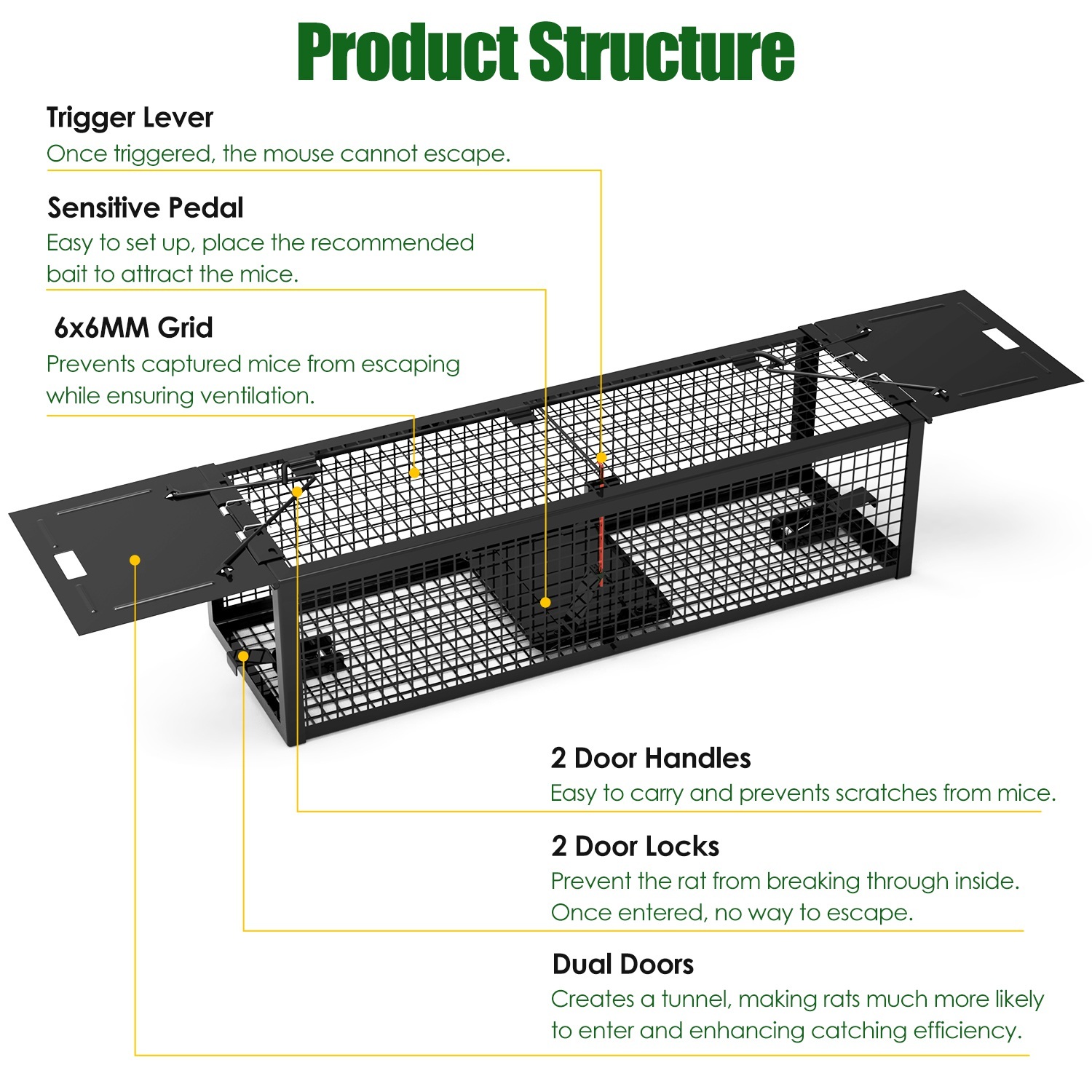 Product Structure

Trigger Lever
Once triggered, the mouse cannot escape.

Sensitive Pedal
Easy to set up, place the recommended bait to attract the mice.

6x6MM Grid
Prevents captured mice from escaping while ensuring ventilation.

2 Door Handles
Easy to carry and prevents scratches from mice.

2 Door Locks
Prevent the rat from breaking through inside. Once entered, no way to escape.

Dual Doors
Creates a tunnel, making rats much more likely to enter and enhancing catching efficiency.