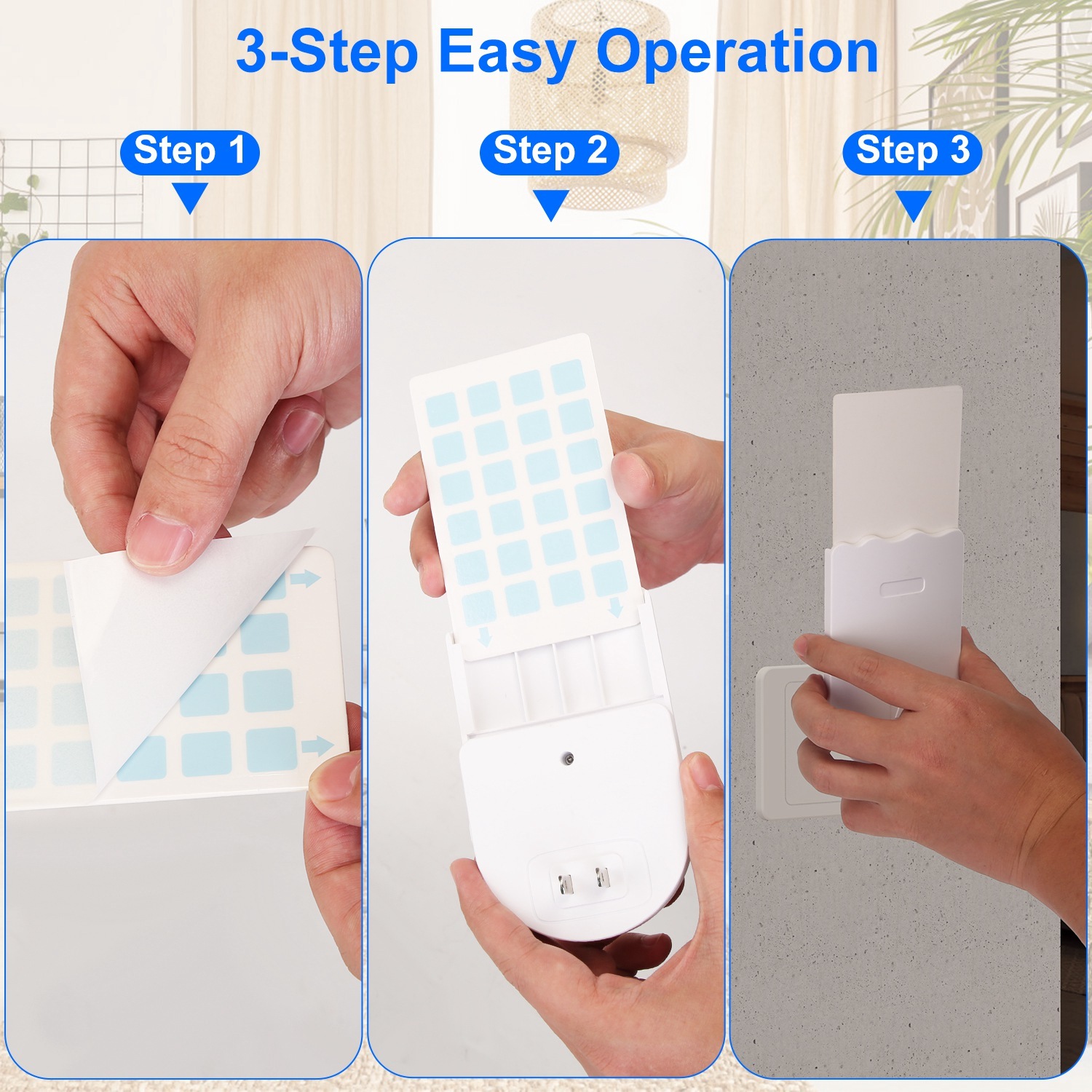 3-Step Easy Operation

Step 1

Step 2

Step 3